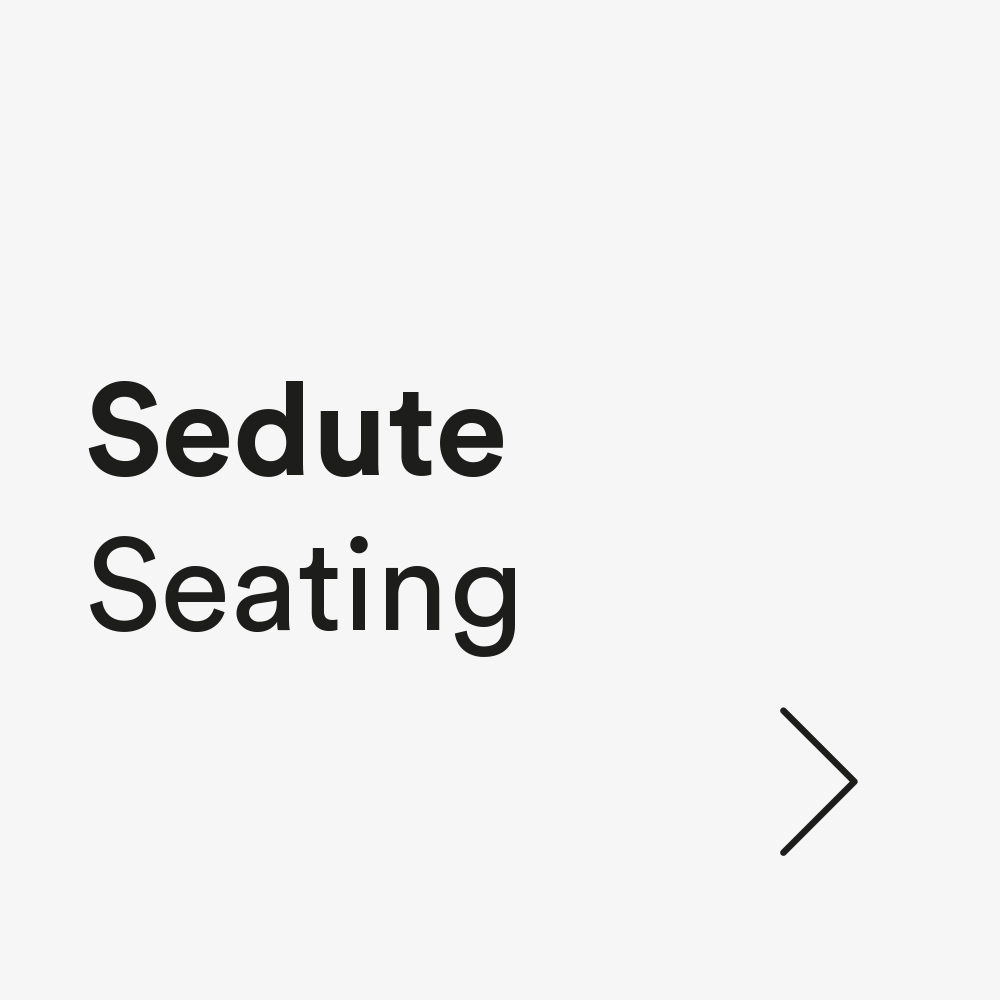 Sedute
Seating