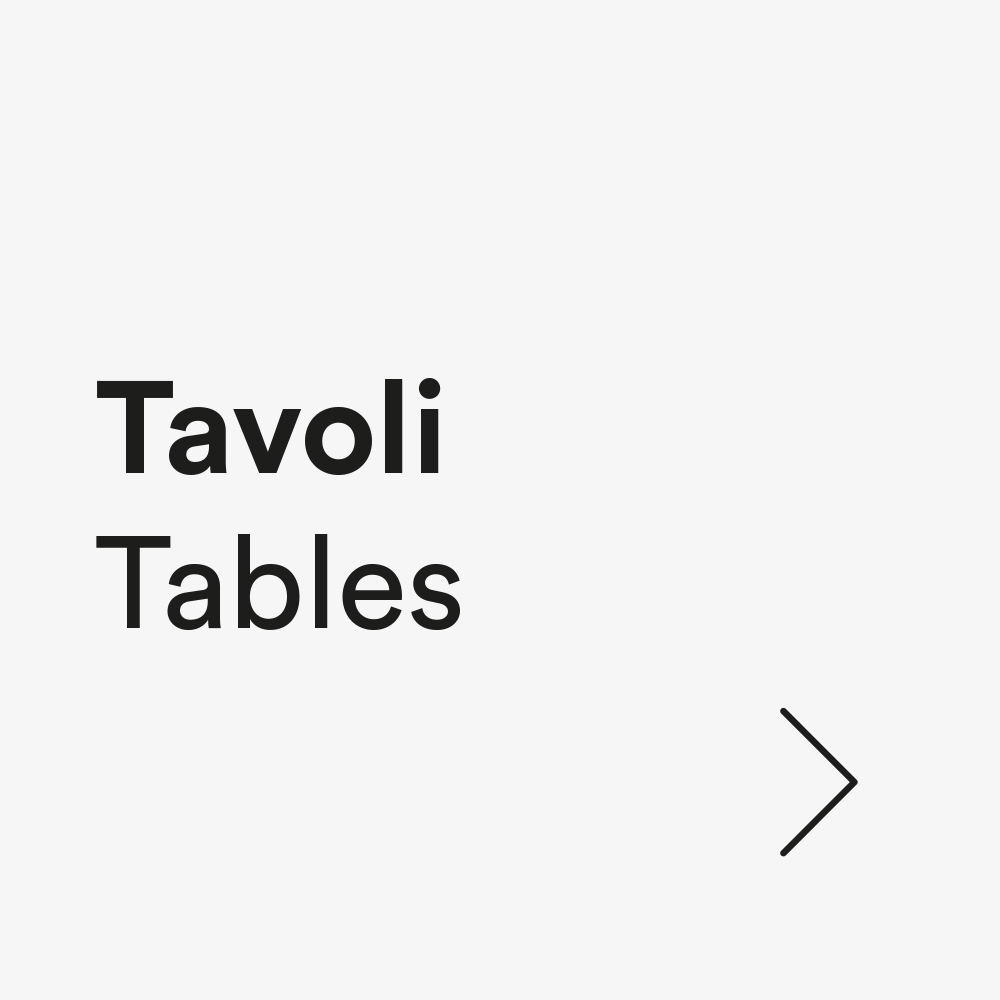 Tavoli
Tables